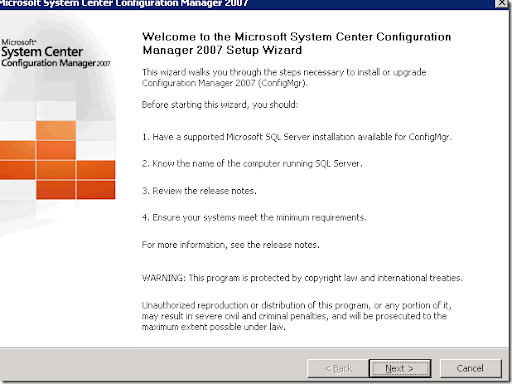 Microsoft System Center Configuration Manager 2007

Microsoft®
System Center
Configuration Manager 2007

Welcome to the Microsoft System Center Configuration Manager 2007 Setup Wizard

This wizard walks you through the steps necessary to install or upgrade Configuration Manager 2007 (ConfigMgr).

Before starting this wizard, you should:

1. Have a supported Microsoft SQL Server installation available for ConfigMgr.

2. Know the name of the computer running SQL Server.

3. Review the release notes.

4. Ensure your systems meet the minimum requirements.

For more information, see the release notes.

WARNING: This program is protected by copyright law and international treaties.

Unauthorized reproduction or distribution of this program, or any portion of it, may result in severe civil and criminal penalties, and will be prosecuted to the maximum extent possible under law.

< Back
Next >
Cancel